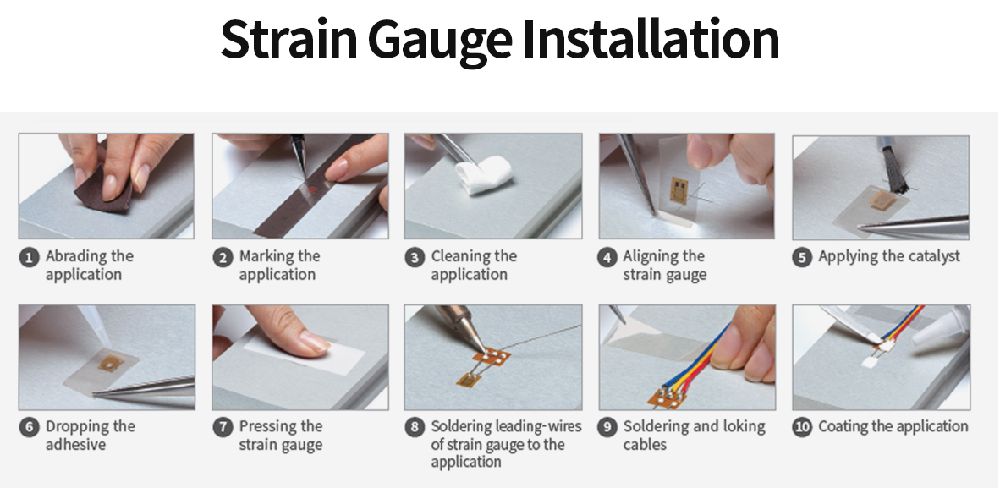 Strain Gauge Installation

1 Abrading the application

2 Marking the application

3 Cleaning the application

4 Aligning the strain gauge

5 Applying the catalyst

6 Dropping the adhesive

7 Pressing the strain gauge

8 Soldering leading-wires of strain gauge to the application

9 Soldering and loking cables

10 Coating the application